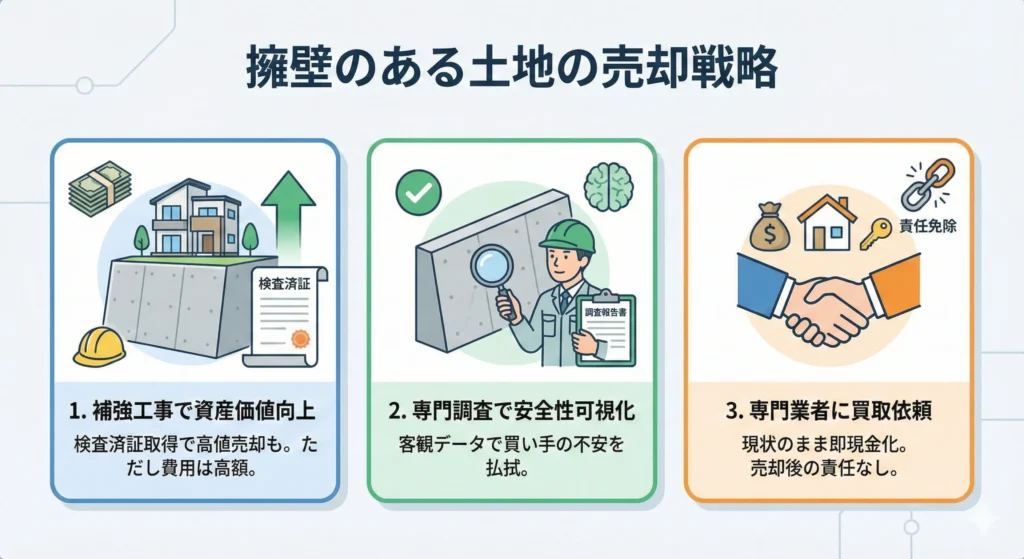 擁壁のある土地の売却戦略

検査済証

1. 補強工事で資産価値向上

検査済証取得で高値売却も。ただし費用は高額。

調査報告書

2. 専門調査で安全性可視化

客観データで買い手の不安を払拭。

責任免除

3. 専門業者に買取依頼

現状のまま即現金化。売却後の責任なし。